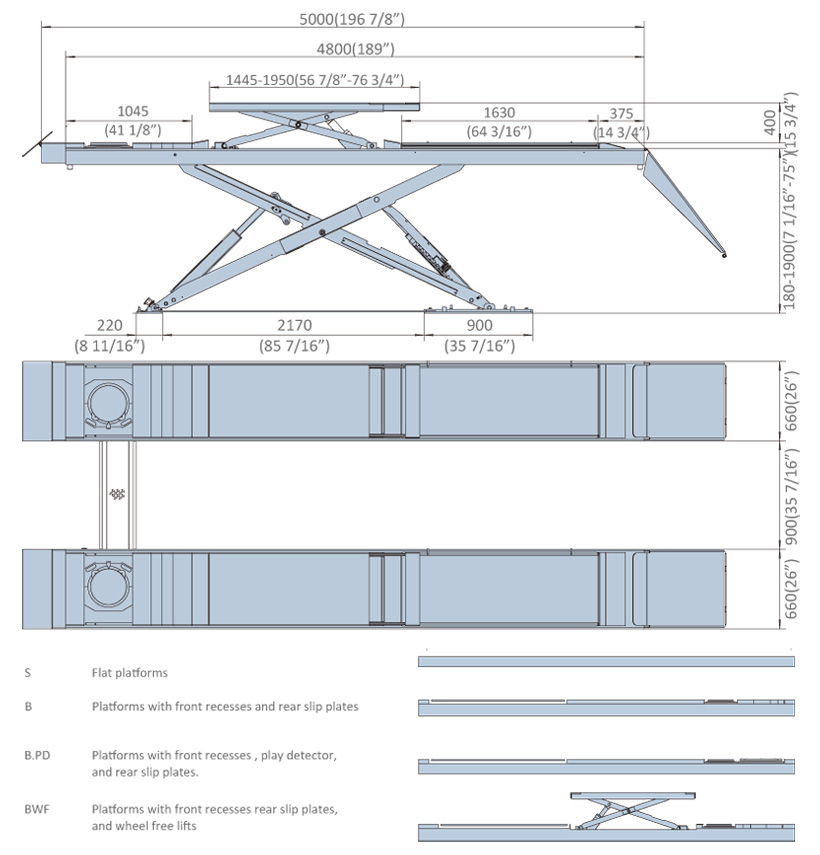 5000(196 7/8")

4800(189")

1445-1950(56 7/8"-76 3/4")

1045
(41 1/8")

1630
(64 3/16")

375
(14 3/4")

400
(15 3/4")

180-1900(7 1/16"-75")

220
(8 11/16")

2170
(85 7/16")

900
(35 7/16")

660(26")

900(35 7/16")

660(26")

S Flat platforms

B Platforms with front recesses and rear slip plates

B.PD Platforms with front recesses , play detector, and rear slip plates.

BWF Platforms with front recesses rear slip plates, and wheel free lifts